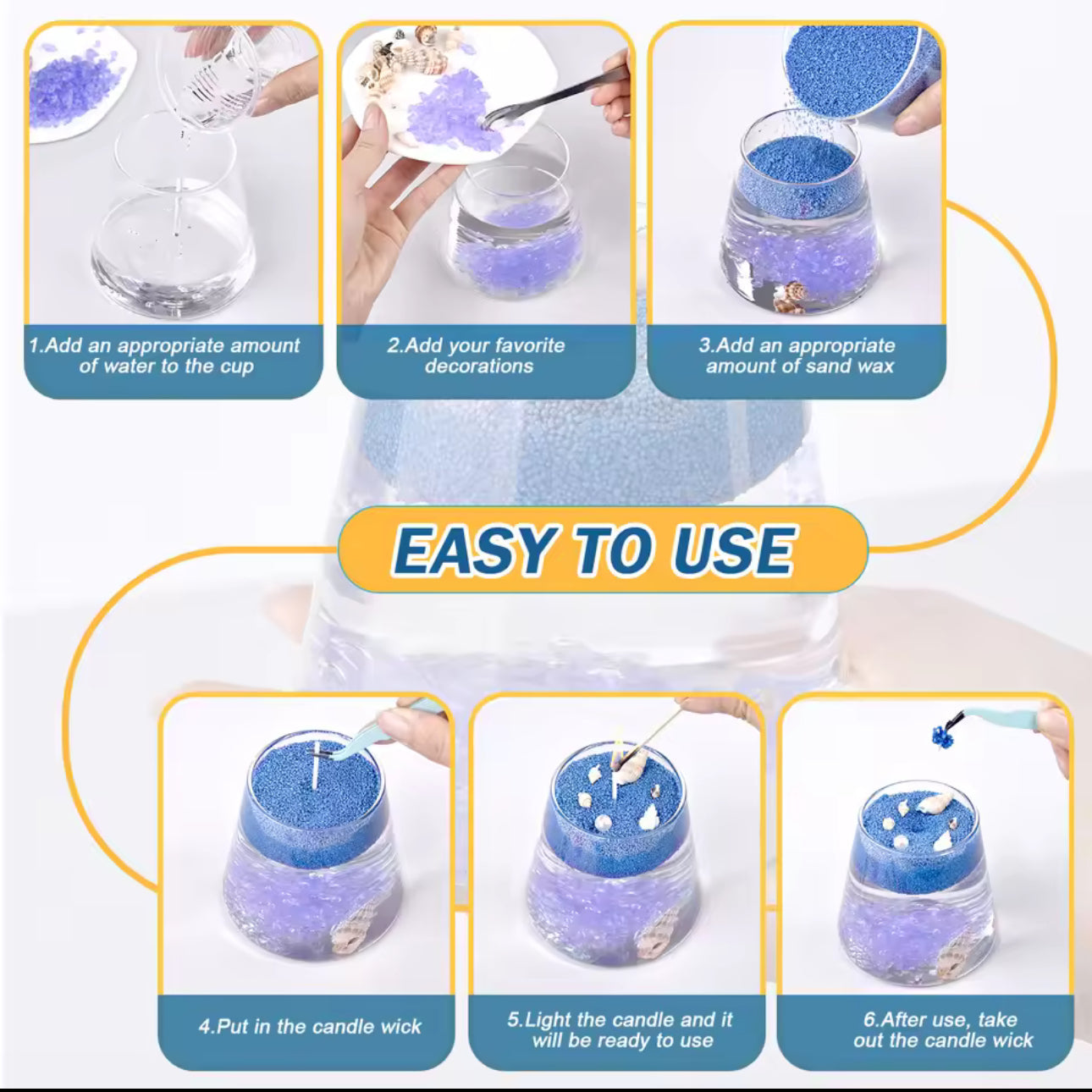 1.Add an appropriate amount of water to the cup

2.Add your favorite decorations

3.Add an appropriate amount of sand wax

EASY TO USE

4.Put in the candle wick

5.Light the candle and it will be ready to use

6.After use, take out the candle wick