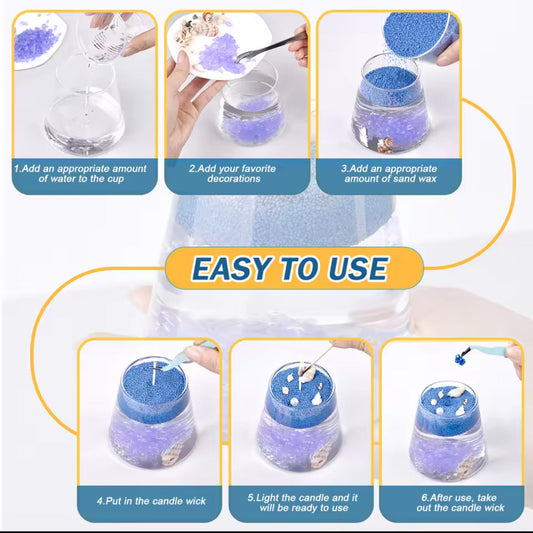 1.Add an appropriate amount of water to the cup

2.Add your favorite decorations

3.Add an appropriate amount of sand wax

EASY TO USE

4.Put in the candle wick

5.Light the candle and it will be ready to use

6.After use, take out the candle wick